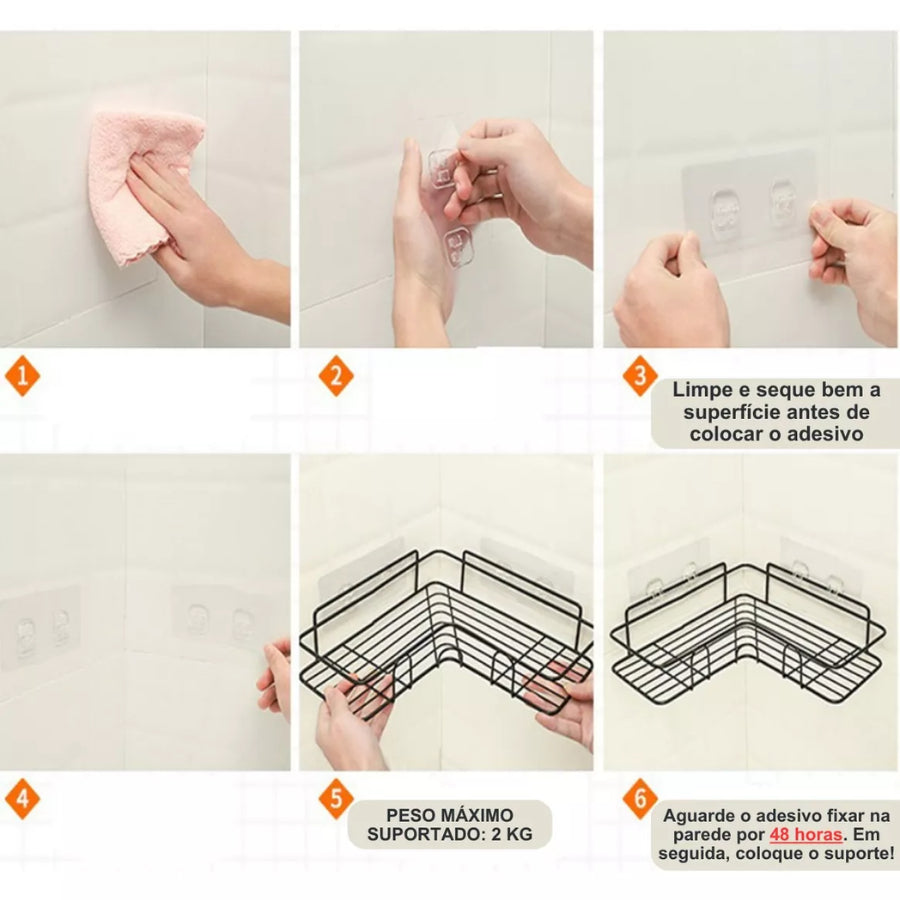 1

2

3

Limpe e seque bem a superfície antes de colocar o adesivo

4

5

PESO MÁXIMO SUPORTADO: 2 KG

6

Aguarde o adesivo fixar na parede por 48 horas. Em seguida, coloque o suporte!